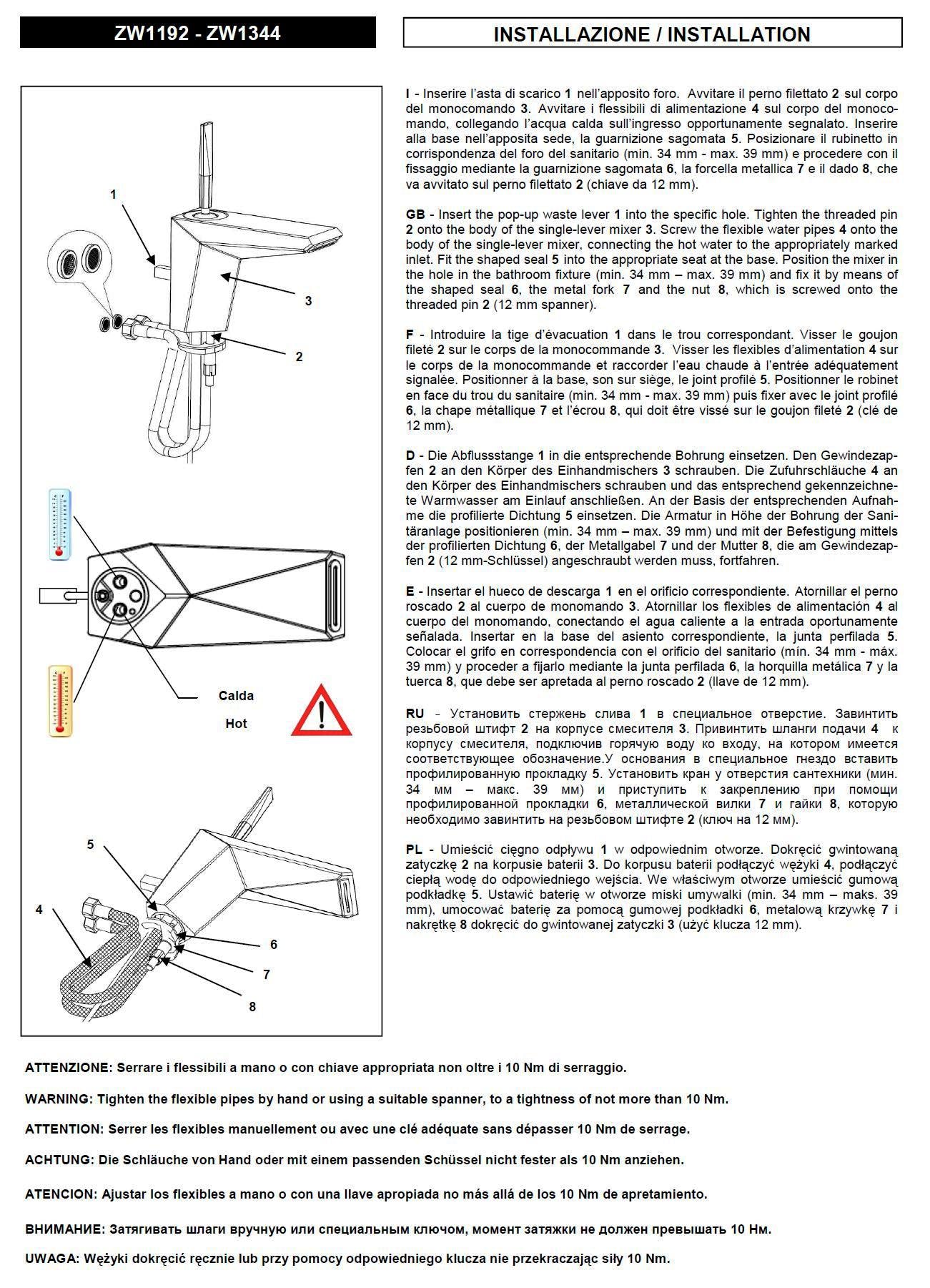 ZW1192 - ZW1344

INSTALLAZIONE / INSTALLATION

1

3

2

Calda

Hot

5

4

6

7

8

I - Inserire l'asta di scarico 1 nell'apposito foro. Avvitare il perno filettato 2 sul corpo del monocomando 3. Avvitare i flessibili di alimentazione 4 sul corpo del monocomando, collegando l'acqua calda sull'ingresso opportunamente segnalato. Inserire alla base nell'apposita sede, la guarnizione sagomata 5. Posizionare il rubinetto in corrispondenza del foro del sanitario (min. 34 mm - max. 39 mm) e procedere con il fissaggio mediante la guarnizione sagomata 6, la forcella metallica 7 e il dado 8, che va avvitato sul perno filettato 2 (chiave da 12 mm).

GB - Insert the pop-up waste lever 1 into the specific hole. Tighten the threaded pin 2 onto the body of the single-lever mixer 3. Screw the flexible water pipes 4 onto the body of the single-lever mixer, connecting the hot water to the appropriately marked inlet. Fit the shaped seal 5 into the appropriate seat at the base. Position the mixer in the hole in the bathroom fixture (min. 34 mm – max. 39 mm) and fix it by means of the shaped seal 6, the metal fork 7 and the nut 8, which is screwed onto the threaded pin 2 (12 mm spanner).

F - Introduire la tige d'évacuation 1 dans le trou correspondant. Visser le goujon fileté 2 sur le corps de la monocommande 3. Visser les flexibles d'alimentation 4 sur le corps de la monocommande et raccorder l'eau chaude à l'entrée adéquatement signalée. Positionner à la base, son sur siège, le joint profilé 5. Positionner le robinet en face du trou du sanitaire (min. 34 mm - max. 39 mm) puis fixer avec le joint profilé 6, la chape métallique 7 et l'écrou 8, qui doit être vissé sur le goujon fileté 2 (clé de 12 mm).

D - Die Abflussstange 1 in die entsprechende Bohrung einsetzen. Den Gewindezapfen 2 an den Körper des Einhandmischers 3 schrauben. Die Zufuhrschläuche 4 an den Körper des Einhandmischers schrauben und das entsprechend gekennzeichnete Warmwasser am Einlauf anschließen. An der Basis der entsprechenden Aufnahme die profilierte Dichtung 5 einsetzen. Die Armatur in Höhe der Bohrung der Sanitäranlage positionieren (min. 34 mm – max. 39 mm) und mit der Befestigung mittels der profilierten Dichtung 6, der Metallgabel 7 und der Mutter 8, die am Gewindezapfen 2 (12 mm-Schlüssel) angeschraubt werden muss, fortfahren.

E - Insertar el hueco de descarga 1 en el orificio correspondiente. Atornillar el perno roscado 2 al cuerpo de monomando 3. Atornillar los flexibles de alimentación 4 al cuerpo del monomando, conectando el agua caliente a la entrada oportunamente señalada. Insertar en la base del asiento correspondiente, la junta perfilada 5. Colocar el grifo en correspondencia con el orificio del sanitario (mín. 34 mm - máx. 39 mm) y proceder a fijarlo mediante la junta perfilada 6, la horquilla metálica 7 y la tuerca 8, que debe ser apretada al perno roscado 2 (llave de 12 mm).

RU - Установить стержень слива 1 в специальное отверстие. Завинтить резьбовой штифт 2 на корпусе смесителя 3. Привинтить шланги подачи 4 к корпусу смесителя, подключив горячую воду ко входу, на котором имеется соответствующее обозначение.У основания в специальное гнездо вставить профилированную прокладку 5. Установить кран у отверстия сантехники (мин. 34 мм – макс. 39 мм) и приступить к закреплению при помощи профилированной прокладки 6, металлической вилки 7 и гайки 8, которую необходимо завинтить на резьбовом штифте 2 (ключ на 12 мм).

PL - Umieścić cięgno odpływu 1 w odpowiednim otworze. Dokręcić gwintowaną zatyczkę 2 na korpusie baterii 3. Do korpusu baterii podłączyć wężyki 4, podłączyć ciepłą wodę do odpowiedniego wejścia. We właściwym otworze umieścić gumową podkładkę 5. Ustawić baterię w otworze miski umywalki (min. 34 mm – maks. 39 mm), umocować baterię za pomocą gumowej podkładki 6, metalową krzywkę 7 i nakrętkę 8 dokręcić do gwintowanej zatyczki 3 (użyć klucza 12 mm).

ATTENZIONE: Serrare i flessibili a mano o con chiave appropriata non oltre i 10 Nm di serraggio.

WARNING: Tighten the flexible pipes by hand or using a suitable spanner, to a tightness of not more than 10 Nm.

ATTENTION: Serrer les flexibles manuellement ou avec une clé adéquate sans dépasser 10 Nm de serrage.

ACHTUNG: Die Schläuche von Hand oder mit einem passenden Schüssel nicht fester als 10 Nm anziehen.

ATENCION: Ajustar los flexibles a mano o con una llave apropiada no más allá de los 10 Nm de apretamiento.

ВНИМАНИЕ: Затягивать шлаги вручную или специальным ключом, момент затяжки не должен превышать 10 Нм.

UWAGA: Wężyki dokręcić ręcznie lub przy pomocy odpowiedniego klucza nie przekraczając siły 10 Nm.