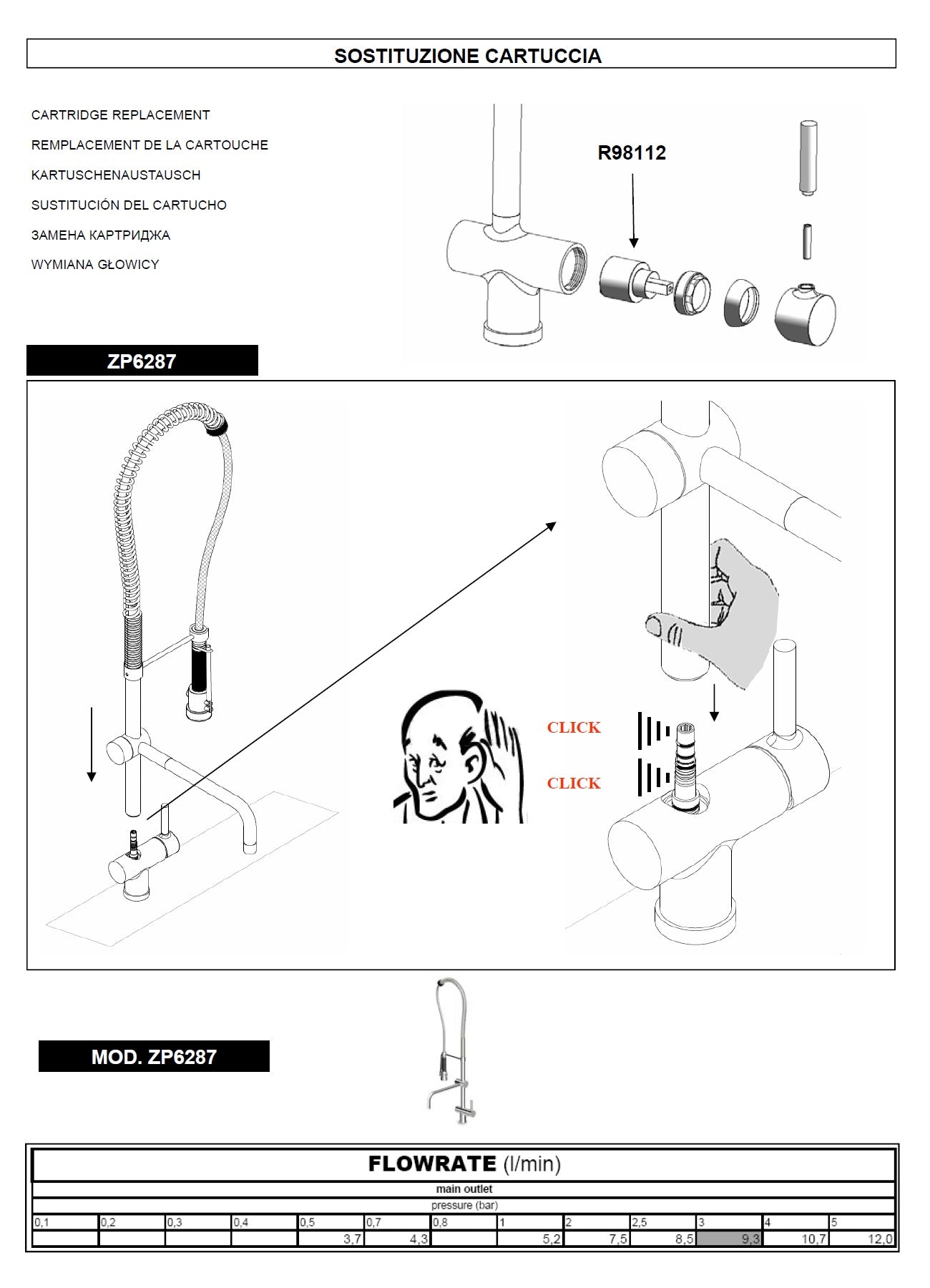 SOSTITUZIONE CARTUCCIA

CARTRIDGE REPLACEMENT

REMPLACEMENT DE LA CARTOUCHE

KARTUSCHENAUSTAUSCH

SUSTITUCIÓN DEL CARTUCHO

ЗАМЕНА КАРТРИДЖА

WYMIANA GŁOWICY

R98112

ZP6287

CLICK

CLICK

MOD. ZP6287

FLOWRATE (l/min)

main outlet

pressure (bar)

| 0,1 | 0,2 | 0,3 | 0,4 | 0,5 | 0,7 | 0,8 | 1 | 2 | 2,5 | 3 | 4 | 5 |
|---|---|---|---|---|---|---|---|---|---|---|---|---|
| | | | | 3,7 | 4,3 | | 5,2 | 7,5 | 8,5 | 9,3 | 10,7 | 12,0 |