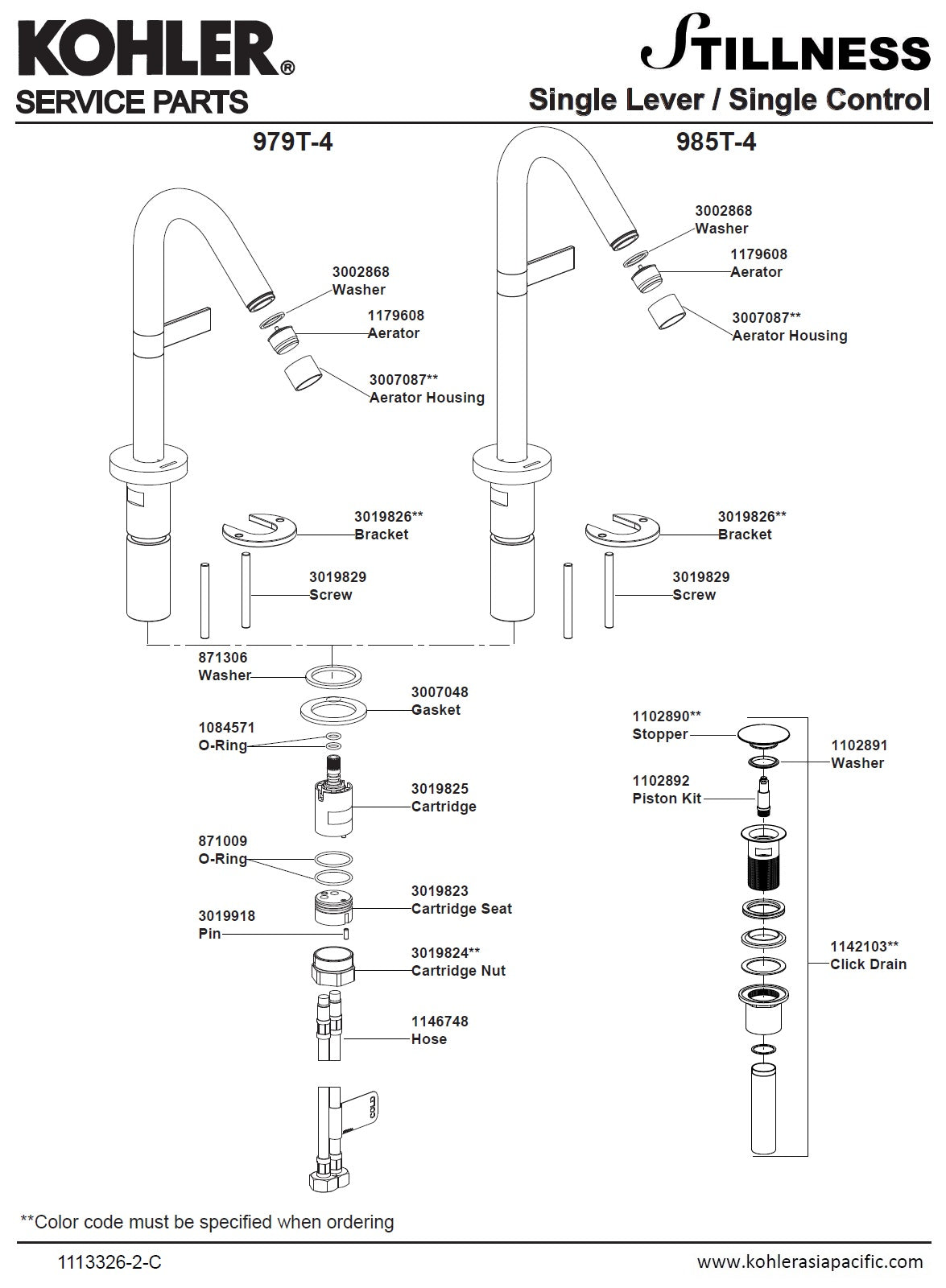 KOHLER®
SERVICE PARTS

STILLNESS
Single Lever / Single Control

979T-4

3002868
Washer

1179608
Aerator

3007087**
Aerator Housing

3019826**
Bracket

3019829
Screw

985T-4

3002868
Washer

1179608
Aerator

3007087**
Aerator Housing

3019826**
Bracket

3019829
Screw

871306
Washer

3007048
Gasket

1084571
O-Ring

3019825
Cartridge

871009
O-Ring

3019823
Cartridge Seat

3019918
Pin

3019824**
Cartridge Nut

1146748
Hose

COLD

1102890**
Stopper

1102891
Washer

1102892
Piston Kit

1142103**
Click Drain

**Color code must be specified when ordering

1113326-2-C

www.kohlerasiapacific.com