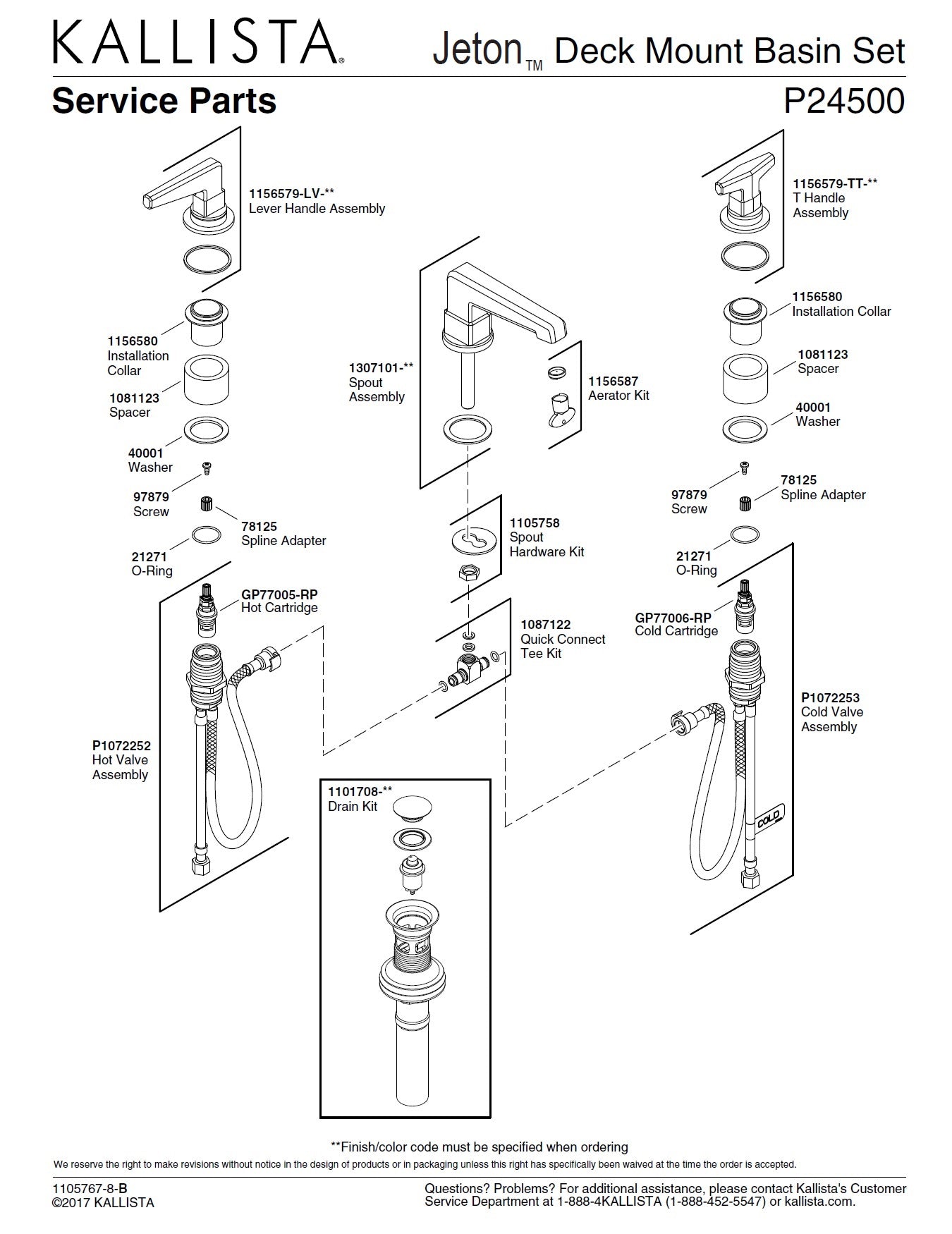 KALLISTA®

Jeton™ Deck Mount Basin Set

Service Parts

P24500

1156579-LV-**
Lever Handle Assembly

1156580
Installation Collar

1081123
Spacer

40001
Washer

97879
Screw

78125
Spline Adapter

21271
O-Ring

GP77005-RP
Hot Cartridge

P1072252
Hot Valve Assembly

1307101-**
Spout Assembly

1156587
Aerator Kit

1105758
Spout Hardware Kit

1087122
Quick Connect Tee Kit

1101708-**
Drain Kit

1156579-TT-**
T Handle Assembly

1156580
Installation Collar

1081123
Spacer

40001
Washer

97879
Screw

78125
Spline Adapter

21271
O-Ring

GP77006-RP
Cold Cartridge

P1072253
Cold Valve Assembly

COLD

**Finish/color code must be specified when ordering

We reserve the right to make revisions without notice in the design of products or in packaging unless this right has specifically been waived at the time the order is accepted.

1105767-8-B
©2017 KALLISTA

Questions? Problems? For additional assistance, please contact Kallista's Customer Service Department at 1-888-4KALLISTA (1-888-452-5547) or kallista.com.