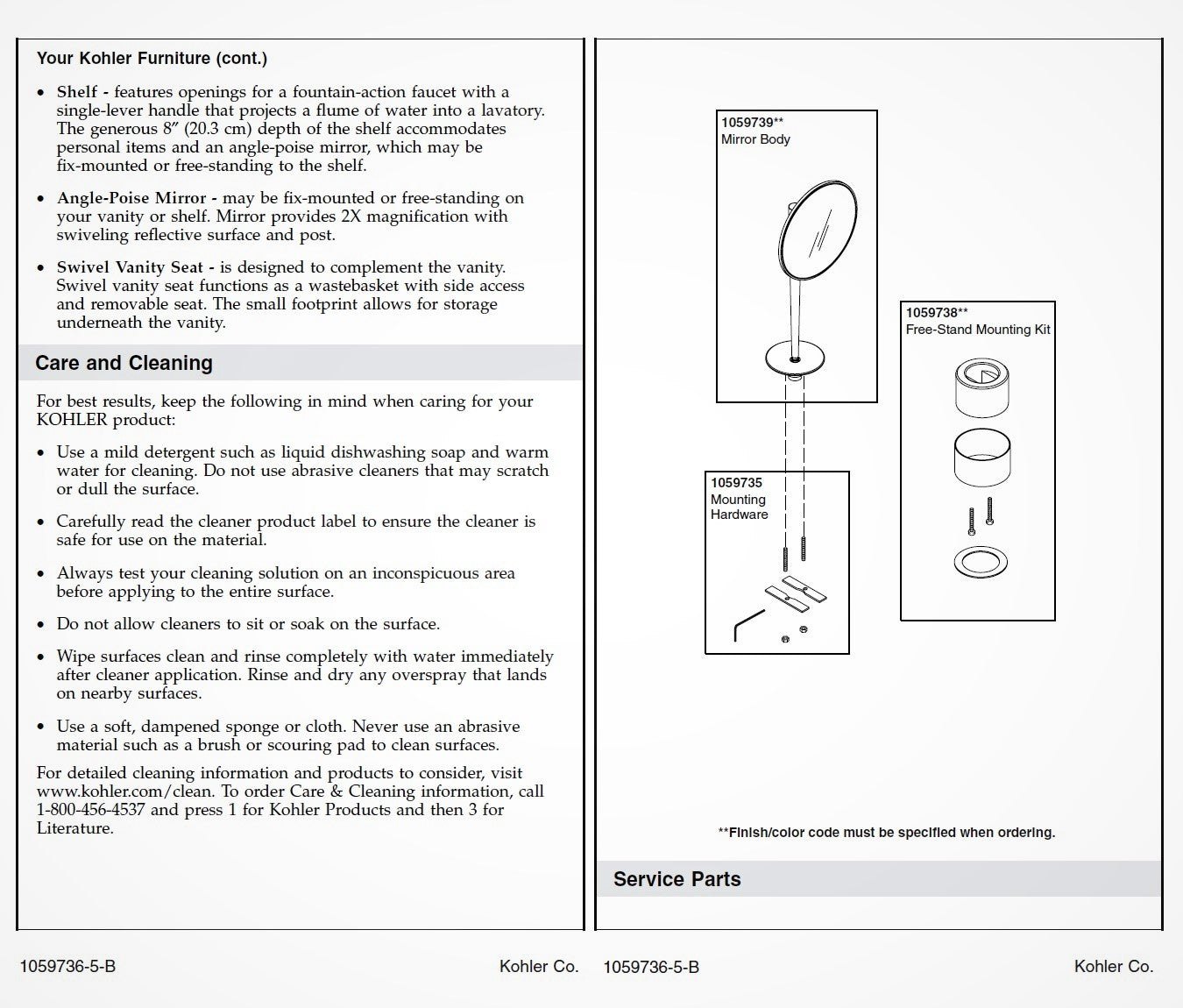 Your Kohler Furniture (cont.)

• Shelf - features openings for a fountain-action faucet with a single-lever handle that projects a flume of water into a lavatory. The generous 8″ (20.3 cm) depth of the shelf accommodates personal items and an angle-poise mirror, which may be fix-mounted or free-standing to the shelf.

• Angle-Poise Mirror - may be fix-mounted or free-standing on your vanity or shelf. Mirror provides 2X magnification with swiveling reflective surface and post.

• Swivel Vanity Seat - is designed to complement the vanity. Swivel vanity seat functions as a wastebasket with side access and removable seat. The small footprint allows for storage underneath the vanity.

Care and Cleaning

For best results, keep the following in mind when caring for your KOHLER product:

• Use a mild detergent such as liquid dishwashing soap and warm water for cleaning. Do not use abrasive cleaners that may scratch or dull the surface.

• Carefully read the cleaner product label to ensure the cleaner is safe for use on the material.

• Always test your cleaning solution on an inconspicuous area before applying to the entire surface.

• Do not allow cleaners to sit or soak on the surface.

• Wipe surfaces clean and rinse completely with water immediately after cleaner application. Rinse and dry any overspray that lands on nearby surfaces.

• Use a soft, dampened sponge or cloth. Never use an abrasive material such as a brush or scouring pad to clean surfaces.

For detailed cleaning information and products to consider, visit www.kohler.com/clean. To order Care & Cleaning information, call 1-800-456-4537 and press 1 for Kohler Products and then 3 for Literature.

1059736-5-B Kohler Co.

1059739**
Mirror Body

1059738**
Free-Stand Mounting Kit

1059735
Mounting Hardware

**Finish/color code must be specified when ordering.

Service Parts

1059736-5-B Kohler Co.