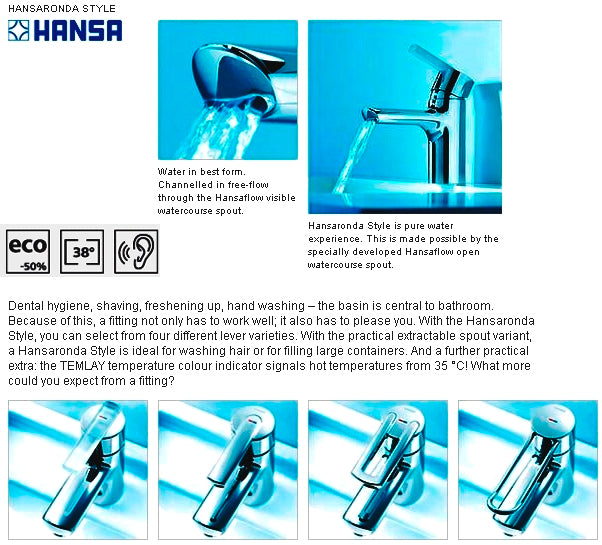 HANSARONDA STYLE

HANSA

Water in best form. Channelled in free-flow through the Hansaflow visible watercourse spout.

Hansaronda Style is pure water experience. This is made possible by the specially developed Hansaflow open watercourse spout.

eco -50%

38°

Dental hygiene, shaving, freshening up, hand washing – the basin is central to bathroom. Because of this, a fitting not only has to work well; it also has to please you. With the Hansaronda Style, you can select from four different lever varieties. With the practical extractable spout variant, a Hansaronda Style is ideal for washing hair or for filling large containers. And a further practical extra: the TEMLAY temperature colour indicator signals hot temperatures from 35 °C! What more could you expect from a fitting?