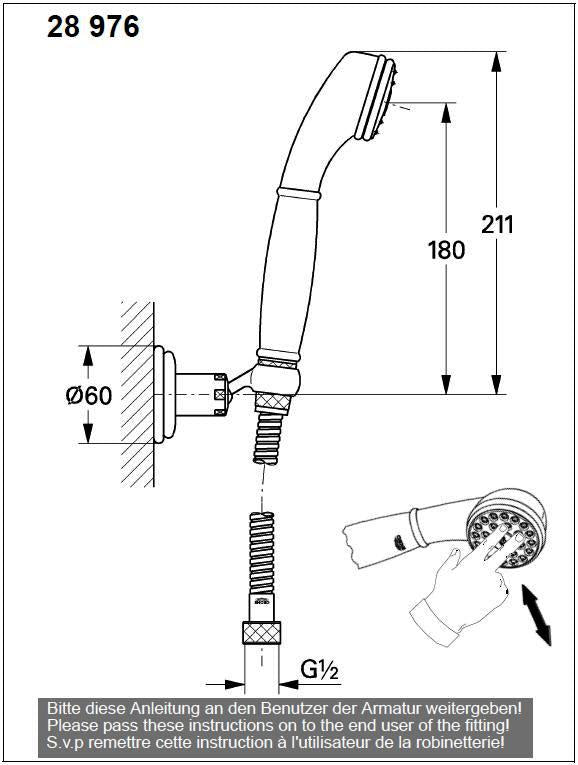 28 976

211

180

Ø60

G½

Bitte diese Anleitung an den Benutzer der Armatur weitergeben!
Please pass these instructions on to the end user of the fitting!
S.v.p remettre cette instruction à l'utilisateur de la robinetterie!