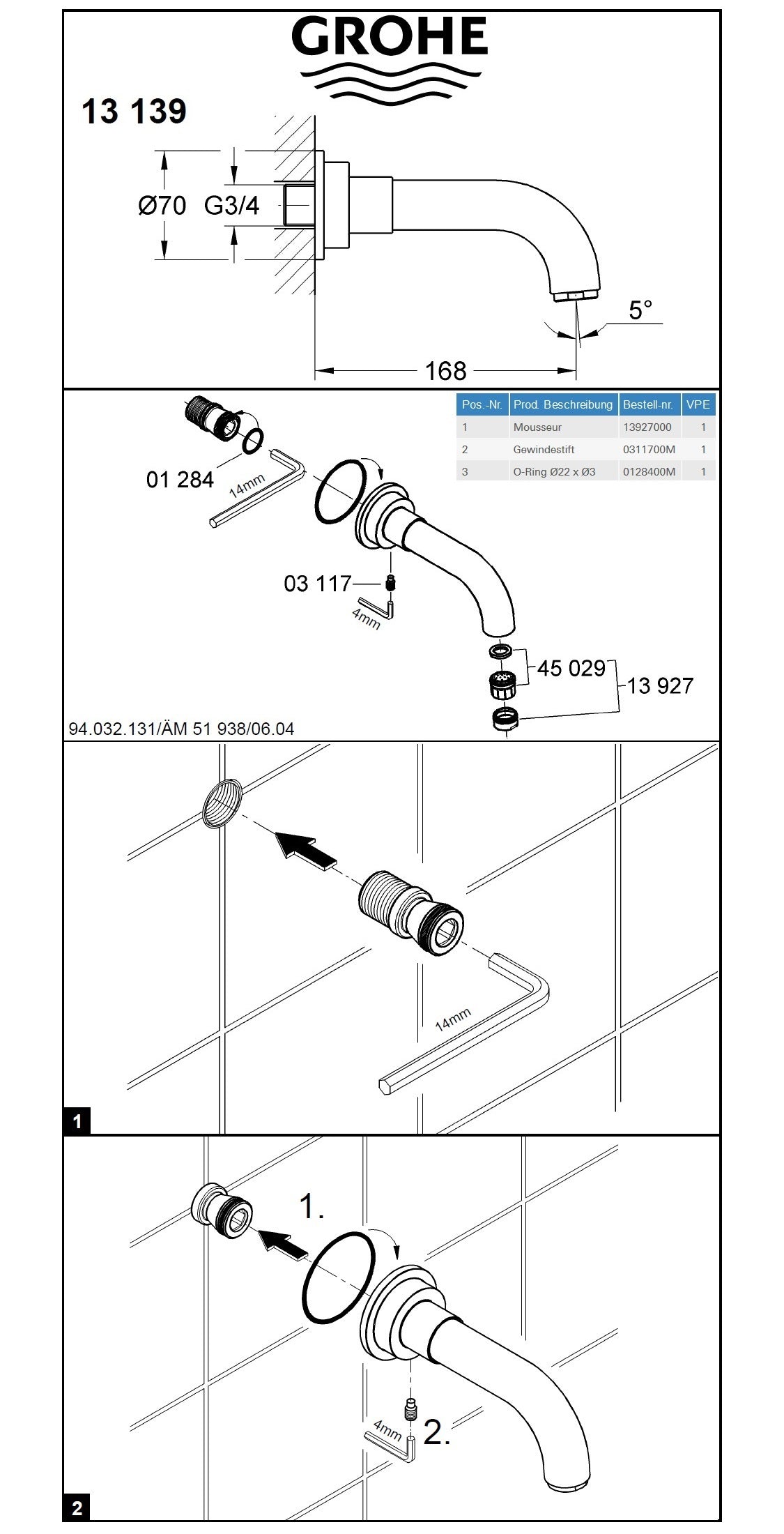 GROHE

13 139

Ø70 G3/4

5°

168

| Pos.-Nr. | Prod. Beschreibung | Bestell-nr. | VPE |
|---|---|---|---|
| 1 | Mousseur | 13927000 | 1 |
| 2 | Gewindestift | 0311700M | 1 |
| 3 | O-Ring Ø22 x Ø3 | 0128400M | 1 |

01 284

14mm

03 117

4mm

45 029

13 927

94.032.131/ÄM 51 938/06.04

14mm

1

1.

4mm

2.

2