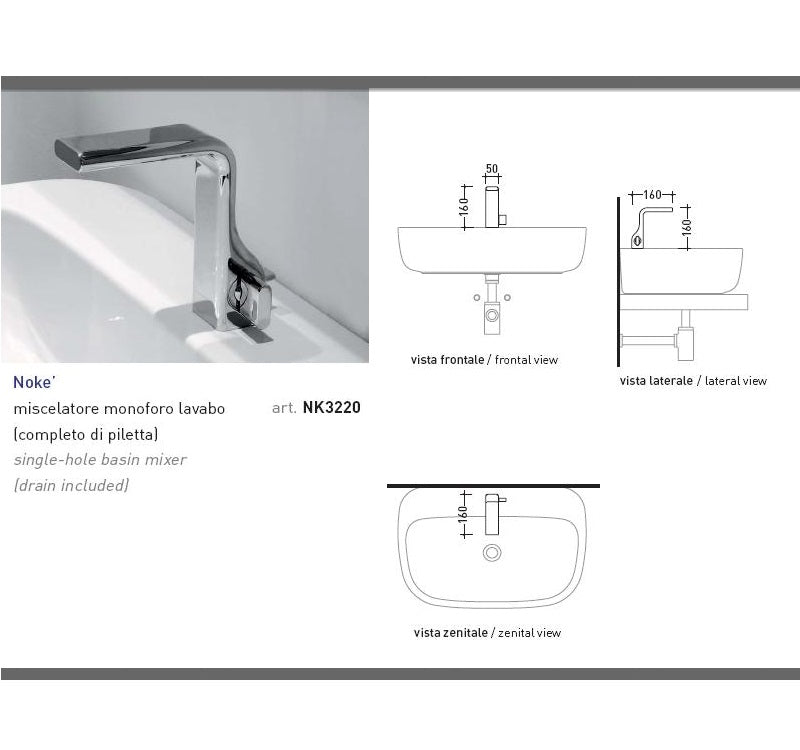 Noke'

miscelatore monoforo lavabo art. NK3220
(completo di piletta)
single-hole basin mixer
(drain included)

50
160
vista frontale / frontal view

160
160
vista laterale / lateral view

160
vista zenitale / zenital view