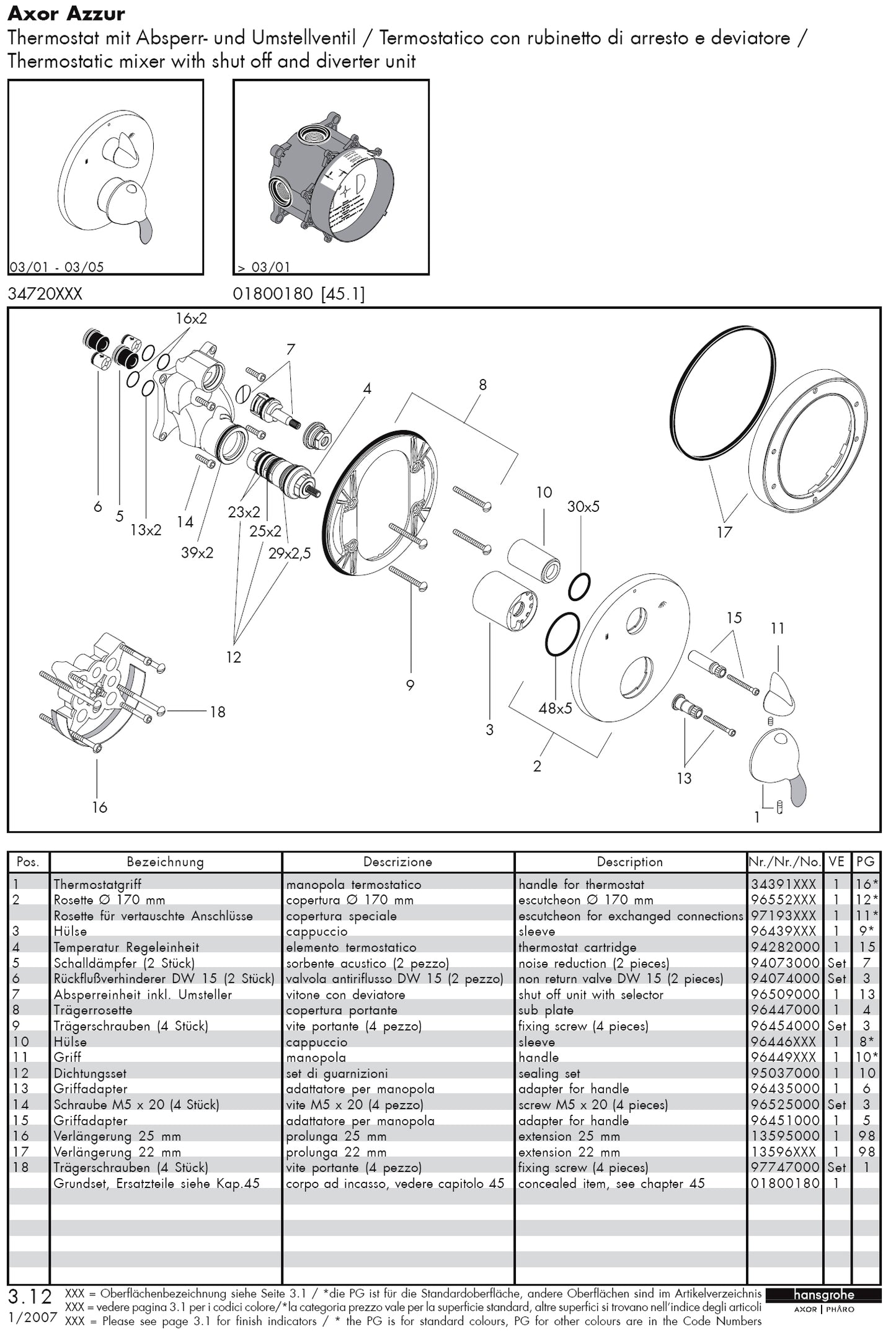 Axor Azzur
Thermostat mit Absperr- und Umstellventil / Termostatico con rubinetto di arresto e deviatore / Thermostatic mixer with shut off and diverter unit

03/01 - 03/05
34720XXX

> 03/01
01800180 [45.1]

16x2
7
4
8
6
5
13x2
14
39x2
23x2
25x2
29x2,5
12
10
30x5
17
9
3
48x5
2
15
11
13
1
18
16

| Pos. | Bezeichnung | Descrizione | Description | Nr./Nr./No. | VE | PG |
|---|---|---|---|---|---|---|
| 1 | Thermostatgriff | manopola termostatico | handle for thermostat | 34391XXX | 1 | 16* |
| 2 | Rosette Ø 170 mm | copertura Ø 170 mm | escutcheon Ø 170 mm | 96552XXX | 1 | 12* |
| | Rosette für vertauschte Anschlüsse | copertura speciale | escutcheon for exchanged connections | 97193XXX | 1 | 11* |
| 3 | Hülse | cappuccio | sleeve | 96439XXX | 1 | 9* |
| 4 | Temperatur Regeleinheit | elemento termostatico | thermostat cartridge | 94282000 | 1 | 15 |
| 5 | Schalldämpfer (2 Stück) | sorbente acustico (2 pezzo) | noise reduction (2 pieces) | 94073000 | Set | 7 |
| 6 | Rückflußverhinderer DW 15 (2 Stück) | valvola antiriflusso DW 15 (2 pezzo) | non return valve DW 15 (2 pieces) | 94074000 | Set | 3 |
| 7 | Absperreinheit inkl. Umsteller | vitone con deviatore | shut off unit with selector | 96509000 | 1 | 13 |
| 8 | Trägerrosette | copertura portante | sub plate | 96447000 | 1 | 4 |
| 9 | Trägerschrauben (4 Stück) | vite portante (4 pezzo) | fixing screw (4 pieces) | 96454000 | Set | 3 |
| 10 | Hülse | cappuccio | sleeve | 96446XXX | 1 | 8* |
| 11 | Griff | manopola | handle | 96449XXX | 1 | 10* |
| 12 | Dichtungsset | set di guarnizioni | sealing set | 95037000 | 1 | 10 |
| 13 | Griffadapter | adattatore per manopola | adapter for handle | 96435000 | 1 | 6 |
| 14 | Schraube M5 x 20 (4 Stück) | vite M5 x 20 (4 pezzo) | screw M5 x 20 (4 pieces) | 96525000 | Set | 3 |
| 15 | Griffadapter | adattatore per manopola | adapter for handle | 96451000 | 1 | 5 |
| 16 | Verlängerung 25 mm | prolunga 25 mm | extension 25 mm | 13595000 | 1 | 98 |
| 17 | Verlängerung 22 mm | prolunga 22 mm | extension 22 mm | 13596XXX | 1 | 98 |
| 18 | Trägerschrauben (4 Stück) | vite portante (4 pezzo) | fixing screw (4 pieces) | 97747000 | Set | 1 |
| | Grundset, Ersatzteile siehe Kap.45 | corpo ad incasso, vedere capitolo 45 | concealed item, see chapter 45 | 01800180 | 1 | |

3.12
1/2007
XXX = Oberflächenbezeichnung siehe Seite 3.1 / *die PG ist für die Standardoberfläche, andere Oberflächen sind im Artikelverzeichnis
XXX = vedere pagina 3.1 per i codici colore/*la categoria prezzo vale per la superficie standard, altre superfici si trovano nell'indice degli articoli
XXX = Please see page 3.1 for finish indicators / * the PG is for standard colours, PG for other colours are in the Code Numbers
hansgrohe
AXOR | PHARO