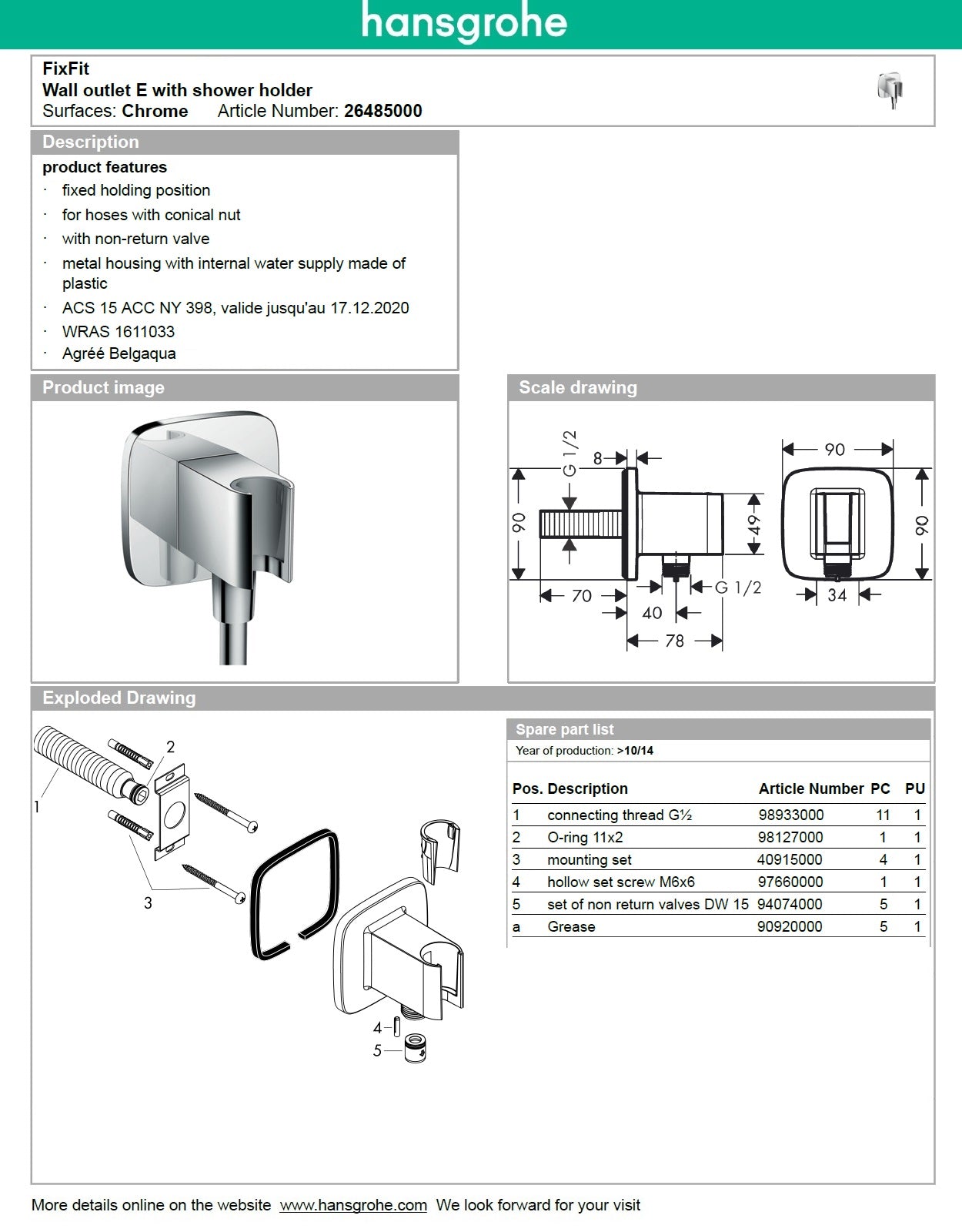 hansgrohe

FixFit
Wall outlet E with shower holder
Surfaces: Chrome Article Number: 26485000

Description

product features
· fixed holding position
· for hoses with conical nut
· with non-return valve
· metal housing with internal water supply made of plastic
· ACS 15 ACC NY 398, valide jusqu'au 17.12.2020
· WRAS 1611033
· Agréé Belgaqua

Product image

Scale drawing

G 1/2
8
90
49
70
40
G 1/2
78
90
90
34

Exploded Drawing

1
2
3
4
5

Spare part list
Year of production: >10/14

| Pos. | Description | Article Number | PC | PU |
|---|---|---|---|---|
| 1 | connecting thread G½ | 98933000 | 11 | 1 |
| 2 | O-ring 11x2 | 98127000 | 1 | 1 |
| 3 | mounting set | 40915000 | 4 | 1 |
| 4 | hollow set screw M6x6 | 97660000 | 1 | 1 |
| 5 | set of non return valves DW 15 | 94074000 | 5 | 1 |
| a | Grease | 90920000 | 5 | 1 |

More details online on the website www.hansgrohe.com We look forward for your visit